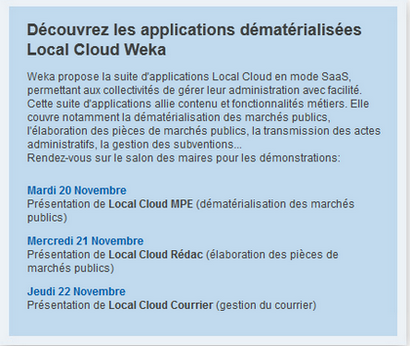 Découvrez les applications dématérialisées Local Cloud Weka

Weka propose la suite d'applications Local Cloud en mode SaaS, permettant aux collectivités de gérer leur administration avec facilité. Cette suite d'applications allie contenu et fonctionnalités métiers. Elle couvre notamment la dématérialisation des marchés publics, l'élaboration des pièces de marchés publics, la transmission des actes administratifs, la gestion des subventions...
Rendez-vous sur le salon des maires pour les démonstrations:

Mardi 20 Novembre
Présentation de Local Cloud MPE (dématérialisation des marchés publics)

Mercredi 21 Novembre
Présentation de Local Cloud Rédac (élaboration des pièces de marchés publics)

Jeudi 22 Novembre
Présentation de Local Cloud Courrier (gestion du courrier)